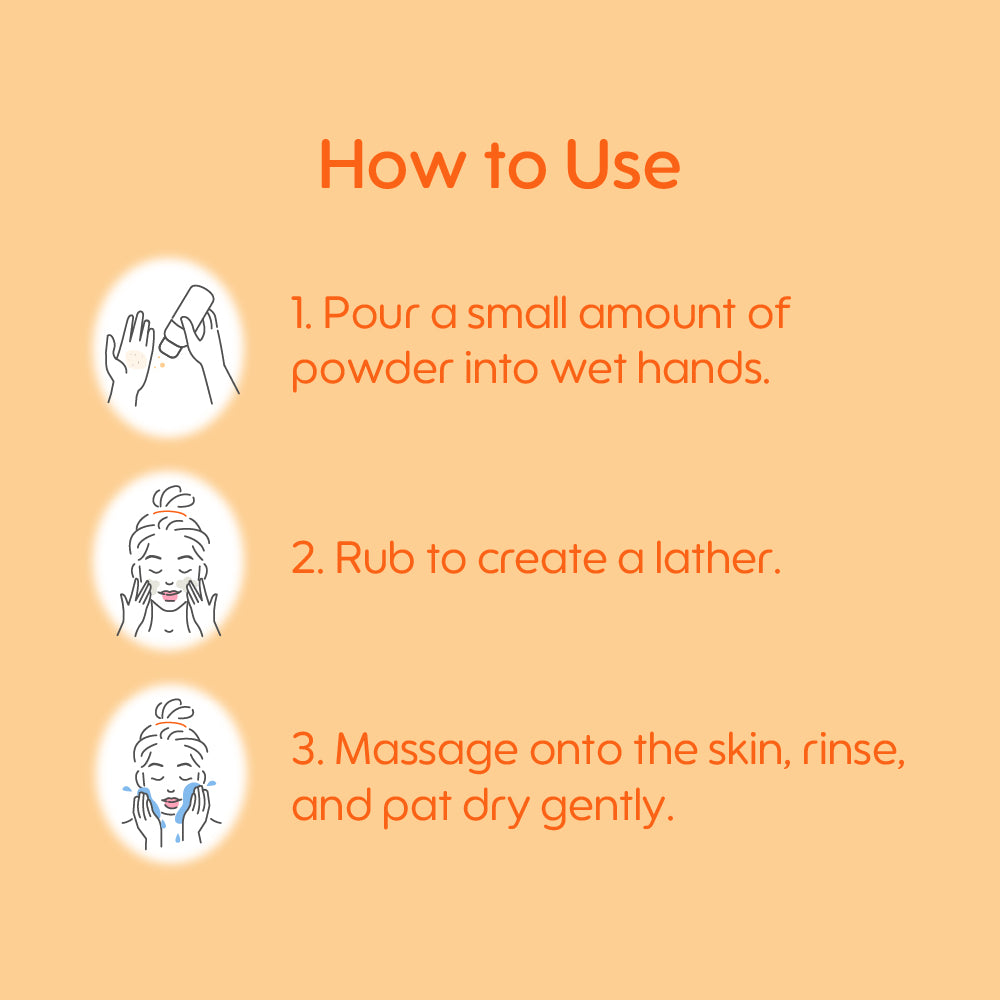 How to Use

1. Pour a small amount of powder into wet hands.

2. Rub to create a lather.

3. Massage onto the skin, rinse, and pat dry gently.